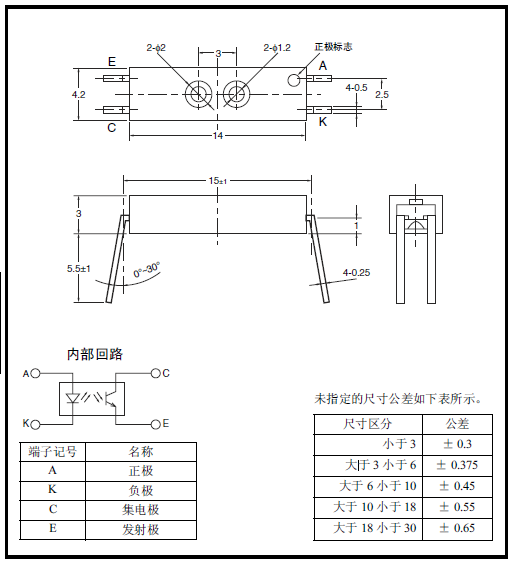 2-ϕ2

3

2-ϕ1.2

正极标志

E

A

4.2

4-0.5

2.5

C

K

14

15±1

3

1

5.5±1

0°~30°

4-0.25

内部回路

A

C

K

E

| 端子记号 | 名称 |
|---|---|
| A | 正极 |
| K | 负极 |
| C | 集电极 |
| E | 发射极 |

未指定的尺寸公差如下表所示。

| 尺寸区分 | 公差 |
|---|---|
| 小于 3 | ± 0.3 |
| 大于 3 小于 6 | ± 0.375 |
| 大于 6 小于 10 | ± 0.45 |
| 大于 10 小于 18 | ± 0.55 |
| 大于 18 小于 30 | ± 0.65 |